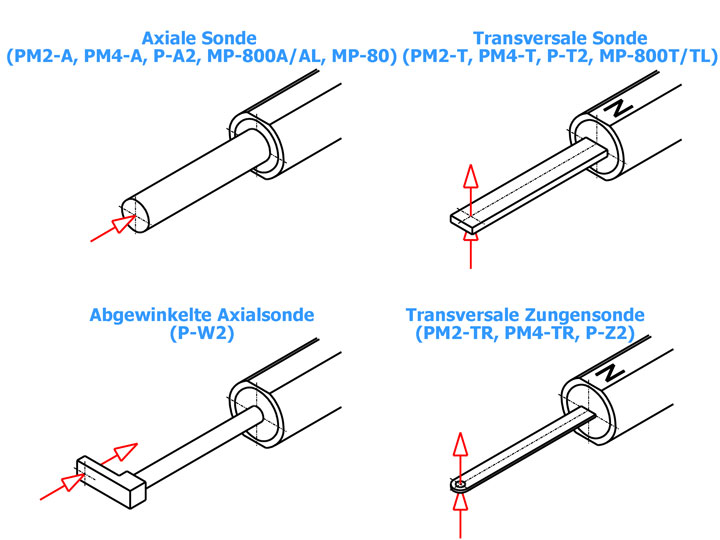 Axiale Sonde
(PM2-A, PM4-A, P-A2, MP-800A/AL, MP-80)

Transversale Sonde
(PM2-T, PM4-T, P-T2, MP-800T/TL)

N

Abgewinkelte Axialsonde
(P-W2)

Transversale Zungensonde
(PM2-TR, PM4-TR, P-Z2)

N